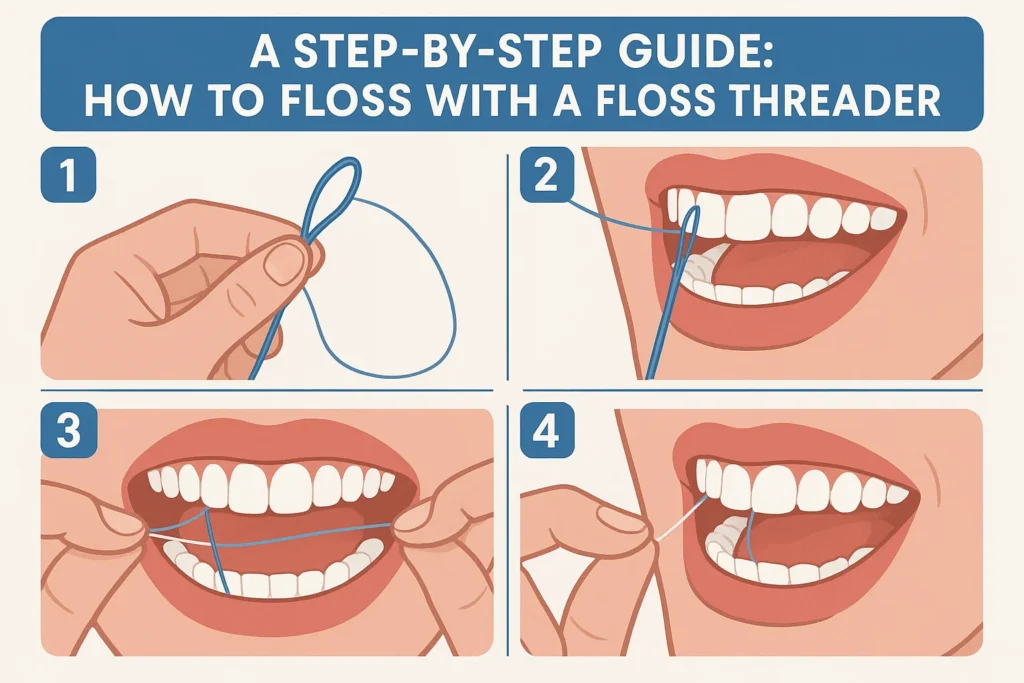 A STEP-BY-STEP GUIDE:
HOW TO FLOSS WITH A FLOSS THREADER

1

2

3

4