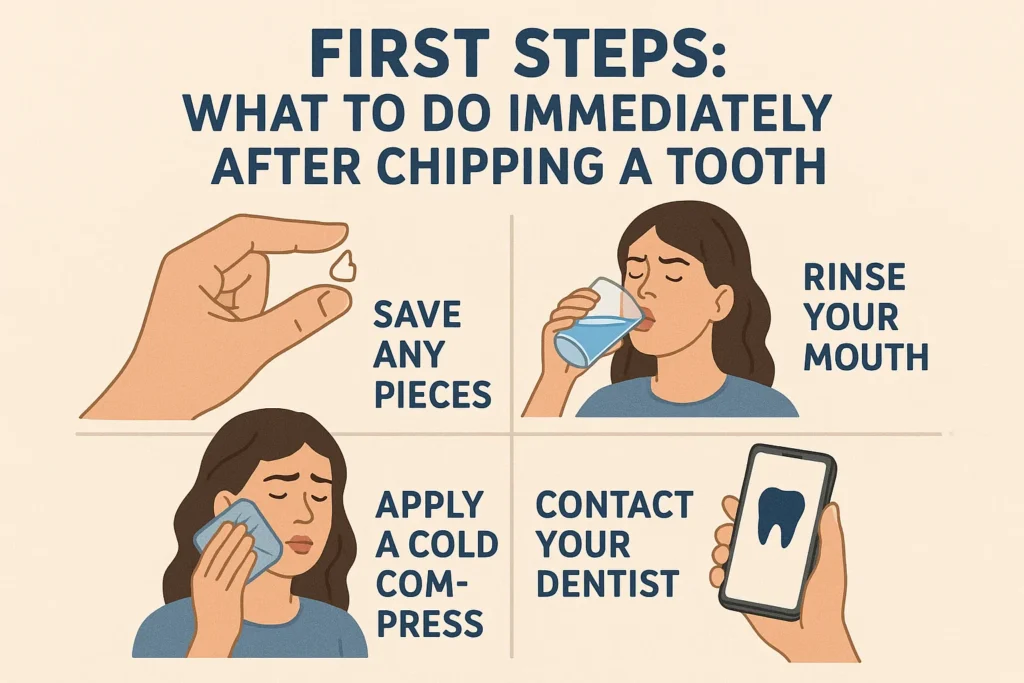 FIRST STEPS:
WHAT TO DO IMMEDIATELY AFTER CHIPPING A TOOTH

SAVE ANY PIECES

RINSE YOUR MOUTH

APPLY A COLD COMPRESS

CONTACT YOUR DENTIST