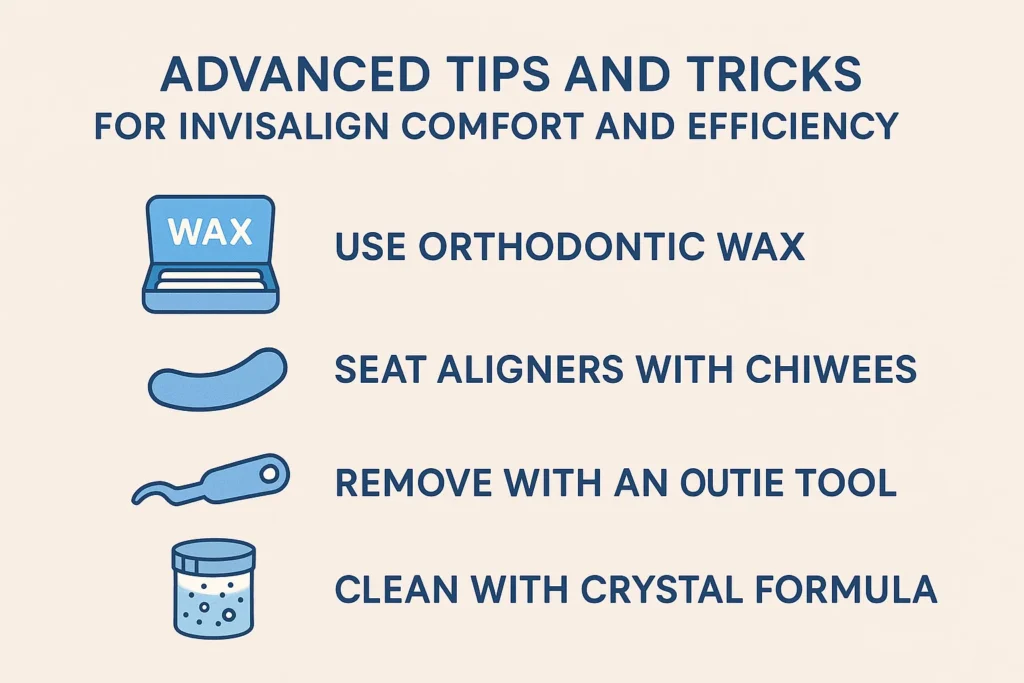 ADVANCED TIPS AND TRICKS
FOR INVISALIGN COMFORT AND EFFICIENCY

WAX

USE ORTHODONTIC WAX

SEAT ALIGNERS WITH CHIWEES

REMOVE WITH AN OUTIE TOOL

CLEAN WITH CRYSTAL FORMULA