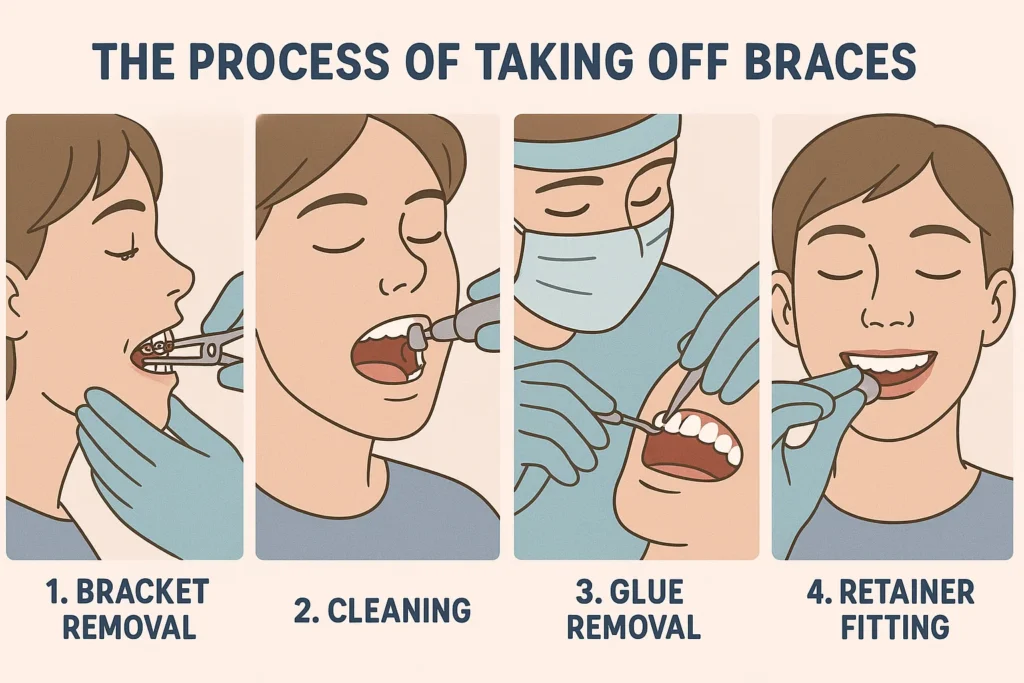 THE PROCESS OF TAKING OFF BRACES

1. BRACKET REMOVAL

2. CLEANING

3. GLUE REMOVAL

4. RETAINER FITTING