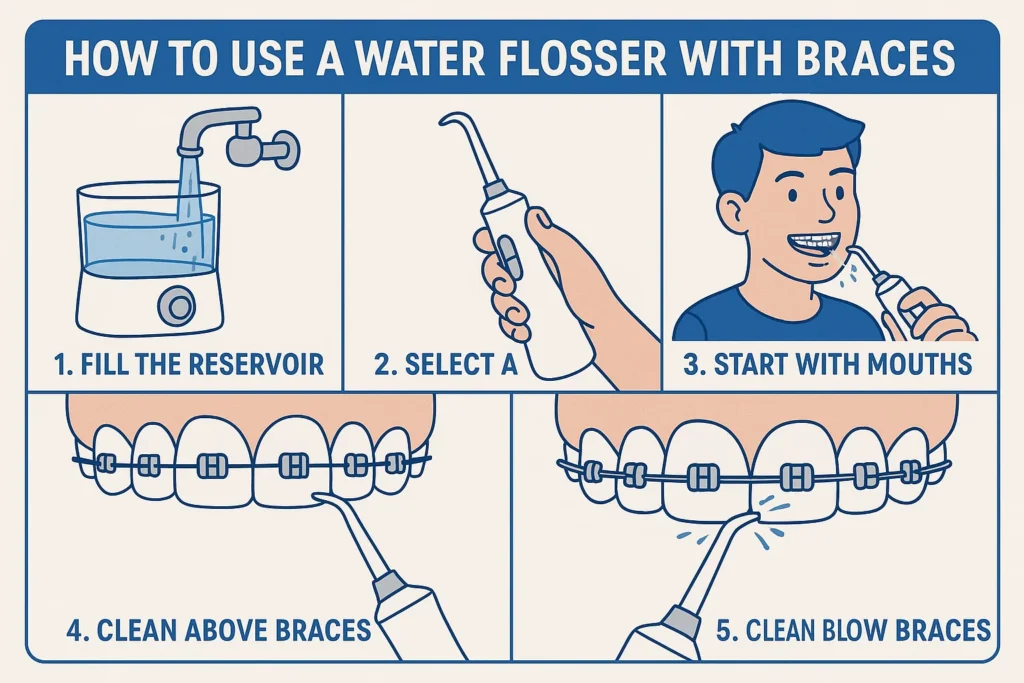 HOW TO USE A WATER FLOSSER WITH BRACES

1. FILL THE RESERVOIR

2. SELECT A

3. START WITH MOUTHS

4. CLEAN ABOVE BRACES

5. CLEAN BLOW BRACES