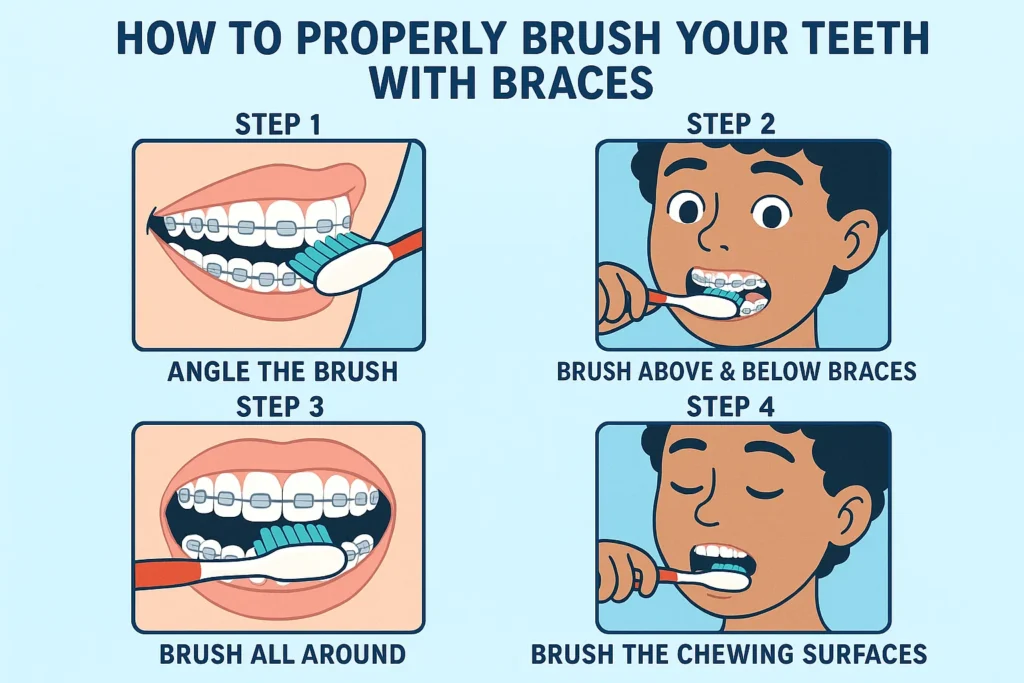 HOW TO PROPERLY BRUSH YOUR TEETH WITH BRACES

STEP 1

ANGLE THE BRUSH

STEP 2

BRUSH ABOVE & BELOW BRACES

STEP 3

BRUSH ALL AROUND

STEP 4

BRUSH THE CHEWING SURFACES